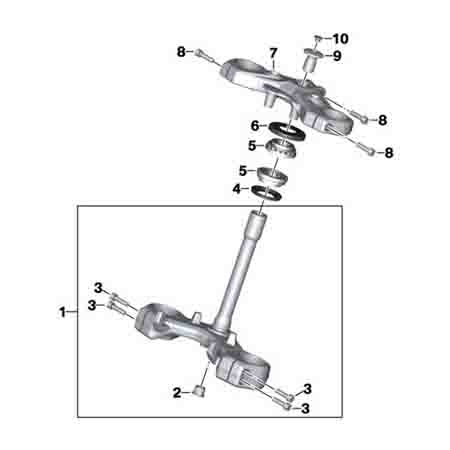 10
8
7
9
8
6
5
8
5
4
3
3
1
2
3
3