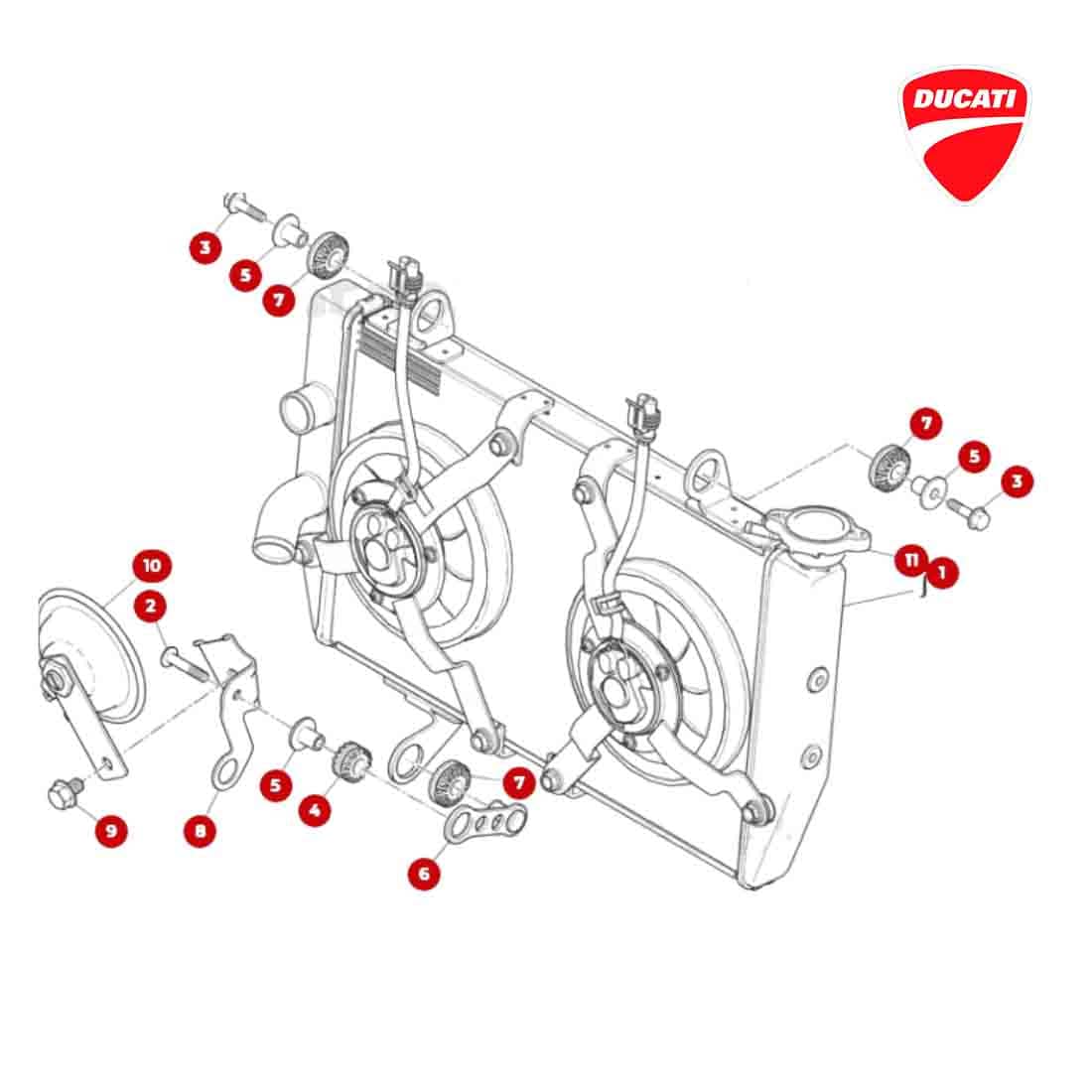 DUCATI

3
5
7
7
5
3
11
1
10
2
5
4
7
9
8
6